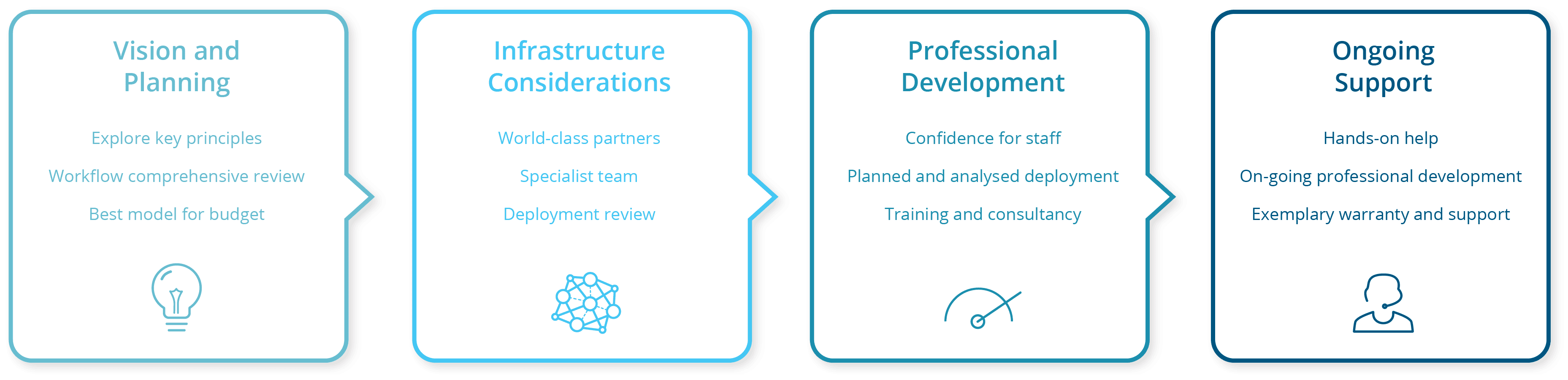 Vision and Planning

Explore key principles

Workflow comprehensive review

Best model for budget

Infrastructure Considerations

World-class partners

Specialist team

Deployment review

Professional Development

Confidence for staff

Planned and analysed deployment

Training and consultancy

Ongoing Support

Hands-on help

On-going professional development

Exemplary warranty and support